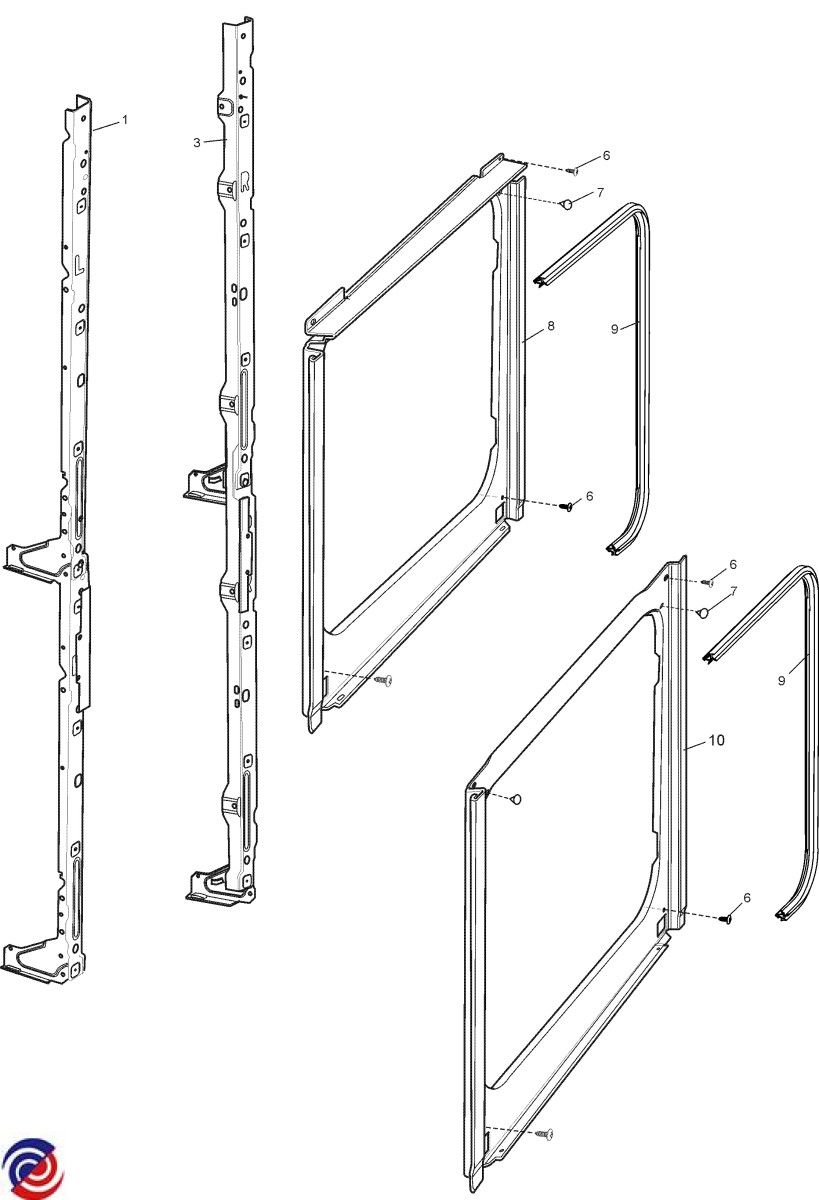 1
3
6
7
8
9
6
6
7
9
10
6